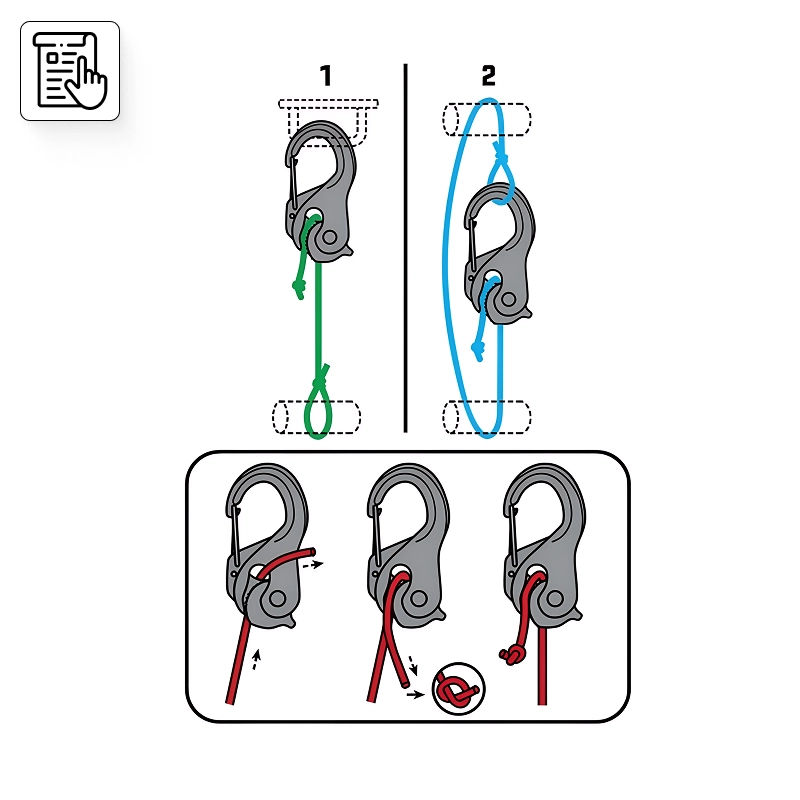 1

2